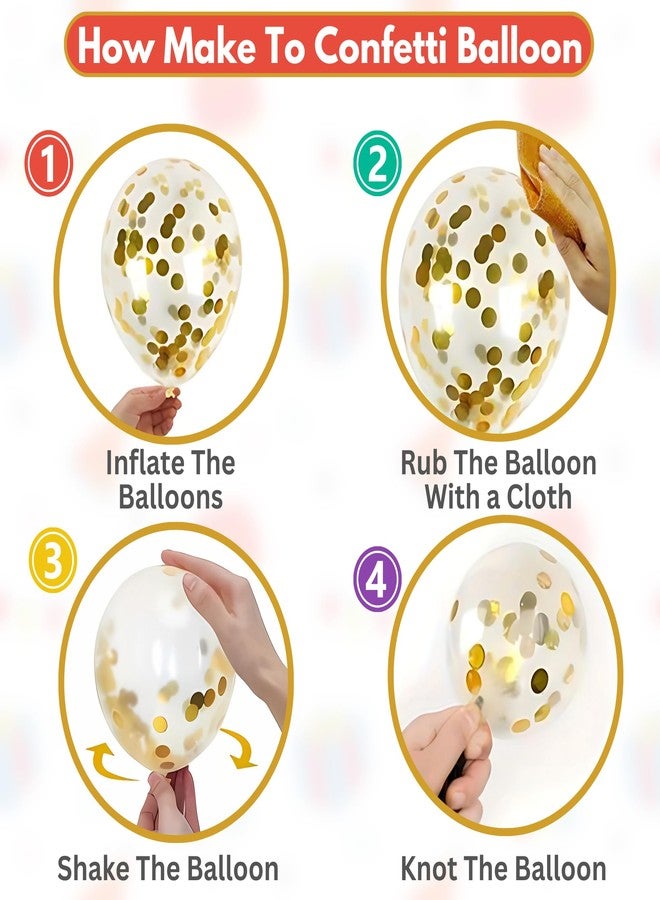 How Make To Confetti Balloon

1

Inflate The Balloons

2

Rub The Balloon With a Cloth

3

Shake The Balloon

4

Knot The Balloon